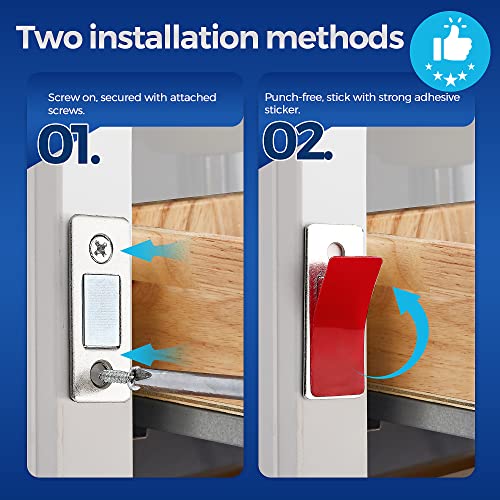 Two installation methods

Screw on, secured with attached screws.

01.

Punch-free, stick with strong adhesive sticker.

02.