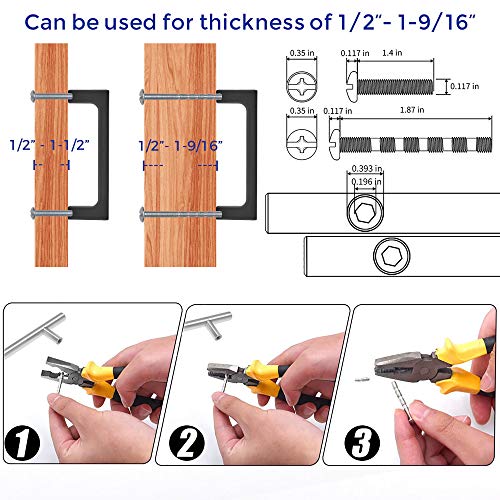 Can be used for thickness of 1/2"- 1-9/16"

1/2" - 1-1/2"

1/2"- 1-9/16"

0.35 in

0.117 in

1.4 in

0.117 in

0.35 in

0.117 in

1.87 in

0.393 in

0.196 in

1

2

3