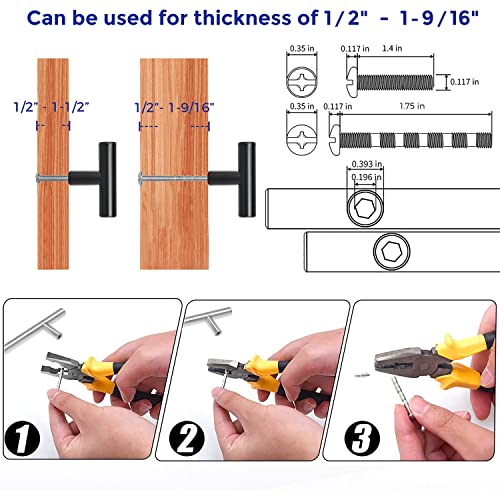 Can be used for thickness of 1/2" - 1-9/16"

1/2" - 1-1/2"

1/2"- 1-9/16"

0.35 in
0.117 in
1.4 in
0.117 in

0.35 in
0.117 in
1.75 in

0.393 in
0.196 in

1

2

3